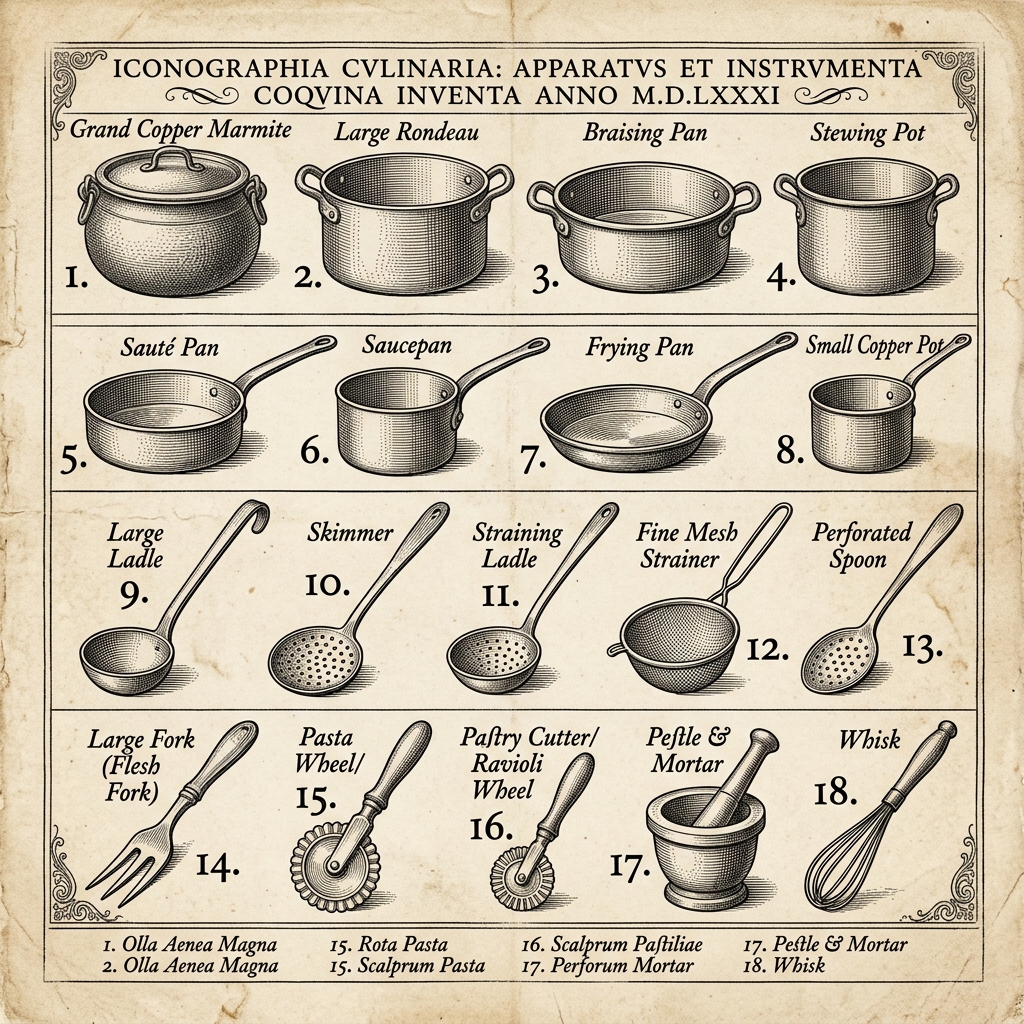 ICONOGRAPHIA CVLINARIA: APPARATVS ET INSTRVMENTA COQVINA INVENTA ANNO M.D.LXXXI

Grand Copper Marmite
1.

Large Rondeau
2.

Braising Pan
3.

Stewing Pot
4.

Sauté Pan
5.

Saucepan
6.

Frying Pan
7.

Small Copper Pot
8.

Large Ladle
9.

Skimmer
10.

Straining Ladle
11.

Fine Mesh Strainer
12.

Perforated Spoon
13.

Large Fork (Flesh Fork)
14.

Pasta Wheel/
15.

Pastry Cutter/ Ravioli Wheel
16.

Pestle & Mortar
17.

Whisk
18.

1. Olla Aenea Magna
2. Olla Aenea Magna
15. Rota Pasta
15. Scalprum Pasta
16. Scalprum Pastiliae
17. Perforum Mortar
17. Pestle & Mortar
18. Whisk